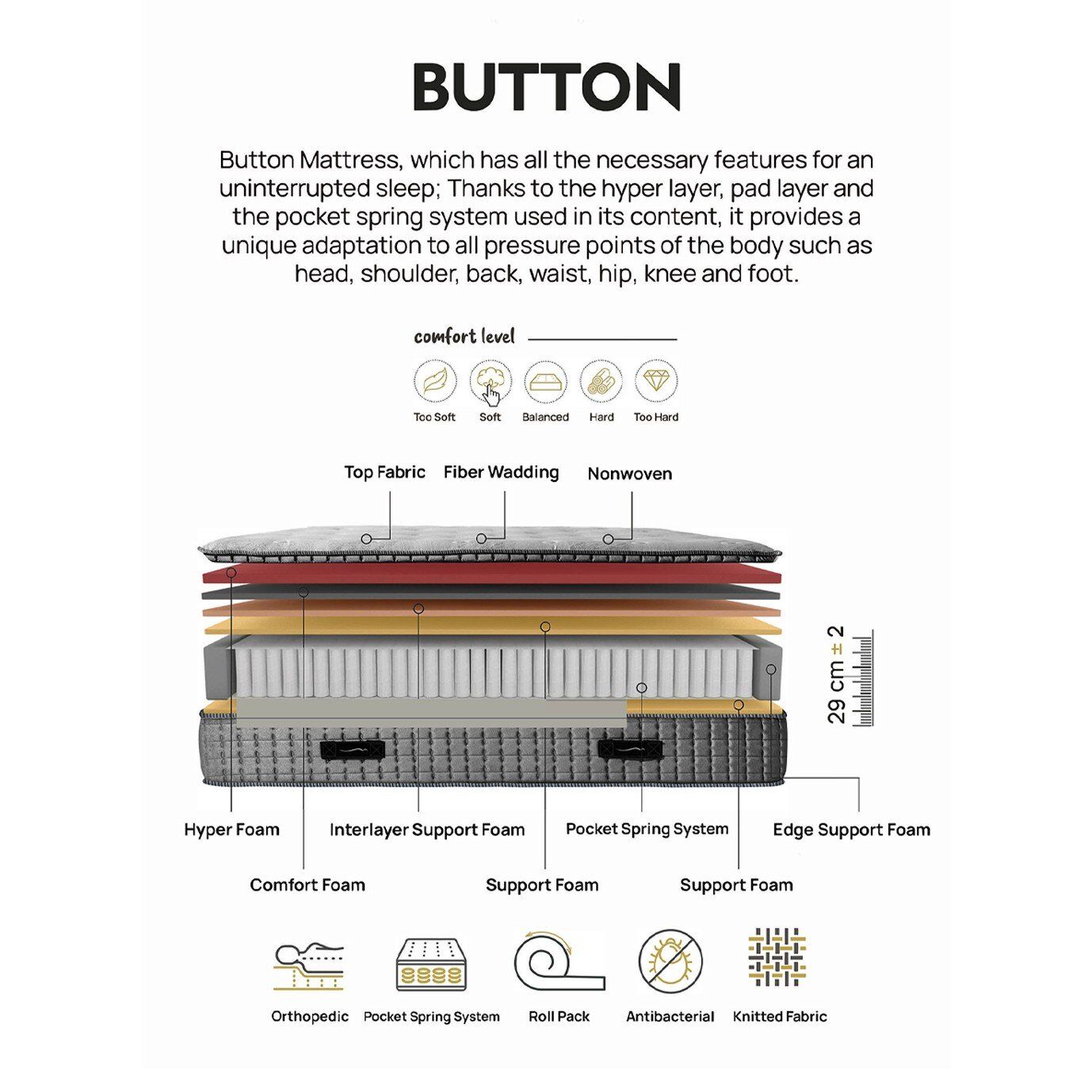 BUTTON

Button Mattress, which has all the necessary features for an uninterrupted sleep; Thanks to the hyper layer, pad layer and the pocket spring system used in its content, it provides a unique adaptation to all pressure points of the body such as head, shoulder, back, waist, hip, knee and foot.

comfort level

Too Soft Soft Balanced Hard Too Hard

Top Fabric Fiber Wadding Nonwoven

29 cm ± 2

Hyper Foam Interlayer Support Foam Pocket Spring System Edge Support Foam

Comfort Foam Support Foam Support Foam

Orthopedic Pocket Spring System Roll Pack Antibacterial Knitted Fabric